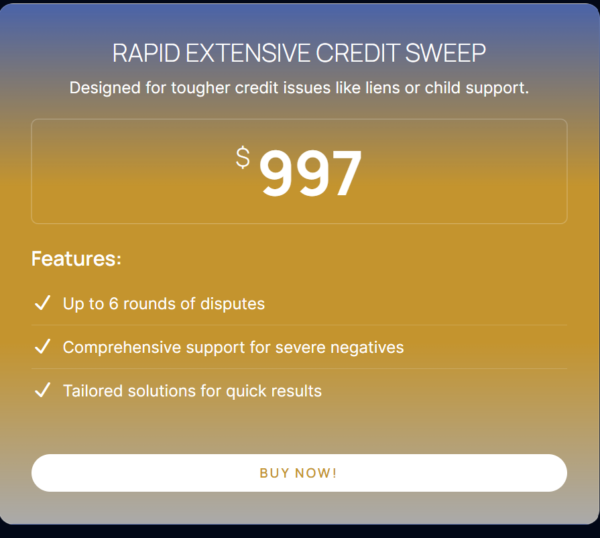 RAPID EXTENSIVE CREDIT SWEEP

Designed for tougher credit issues like liens or child support.

$ 997

Features:

✓ Up to 6 rounds of disputes

✓ Comprehensive support for severe negatives

✓ Tailored solutions for quick results

BUY NOW!